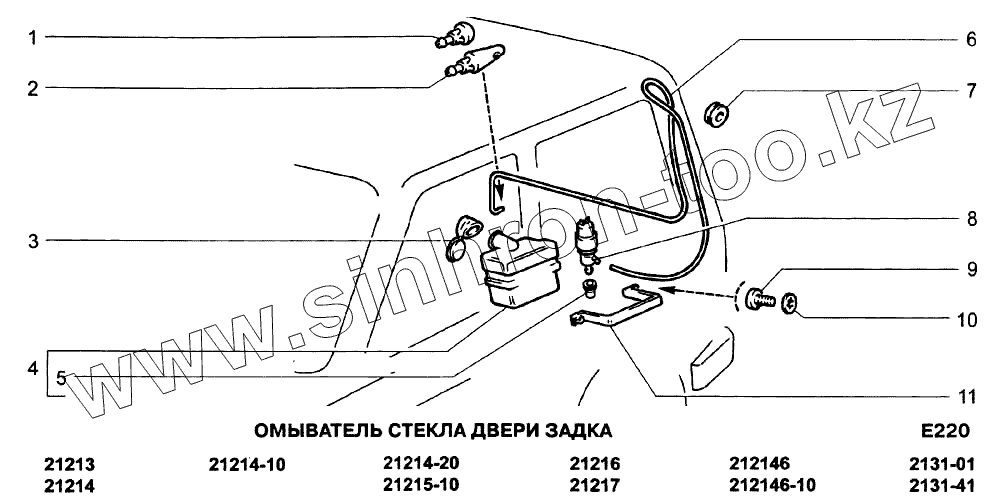 1
2
3
4
5
6
7
8
9
10
11

www.sinhron-too.kz

ОМЫВАТЕЛЬ СТЕКЛА ДВЕРИ ЗАДКА

E220

21213
21214

21214-10

21214-20
21215-10

21216
21217

212146
212146-10

2131-01
2131-41